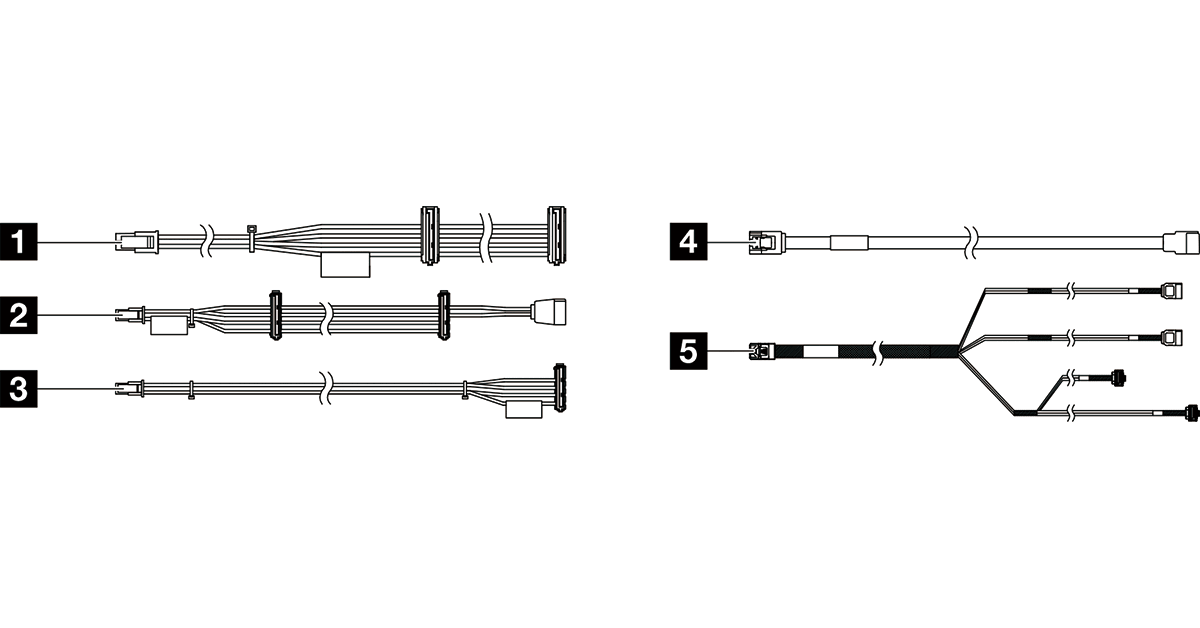 1
2
3
4
5